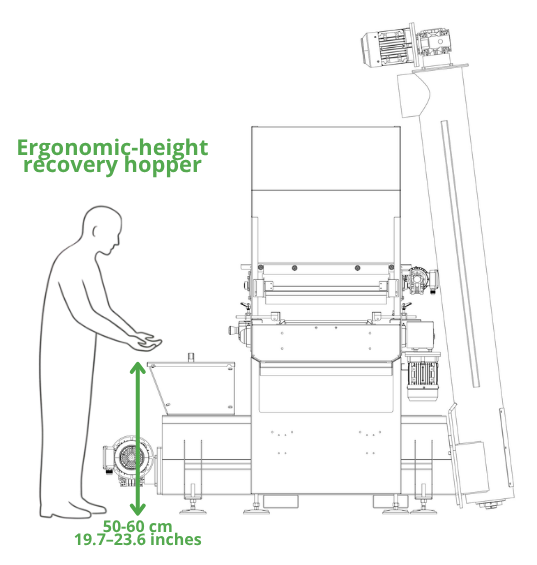 Ergonomic-height recovery hopper

50-60 cm
19.7–23.6 inches